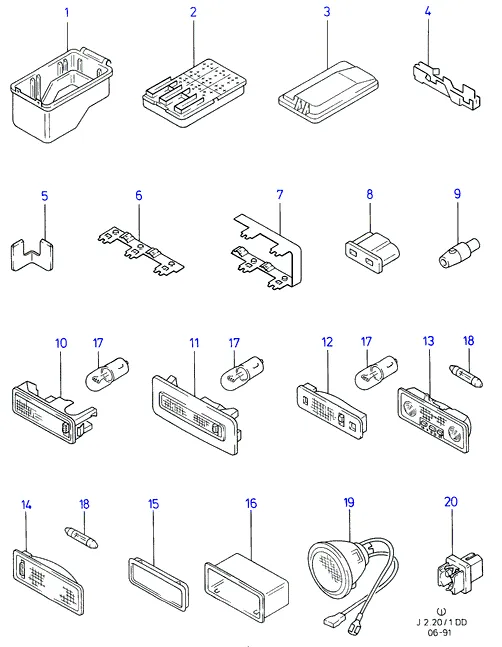 1
2
3
4
5
6
7
8
9
10
17
11
17
12
17
13
18
14
18
15
16
19
20
J 2.20 / 1 DD
06-91