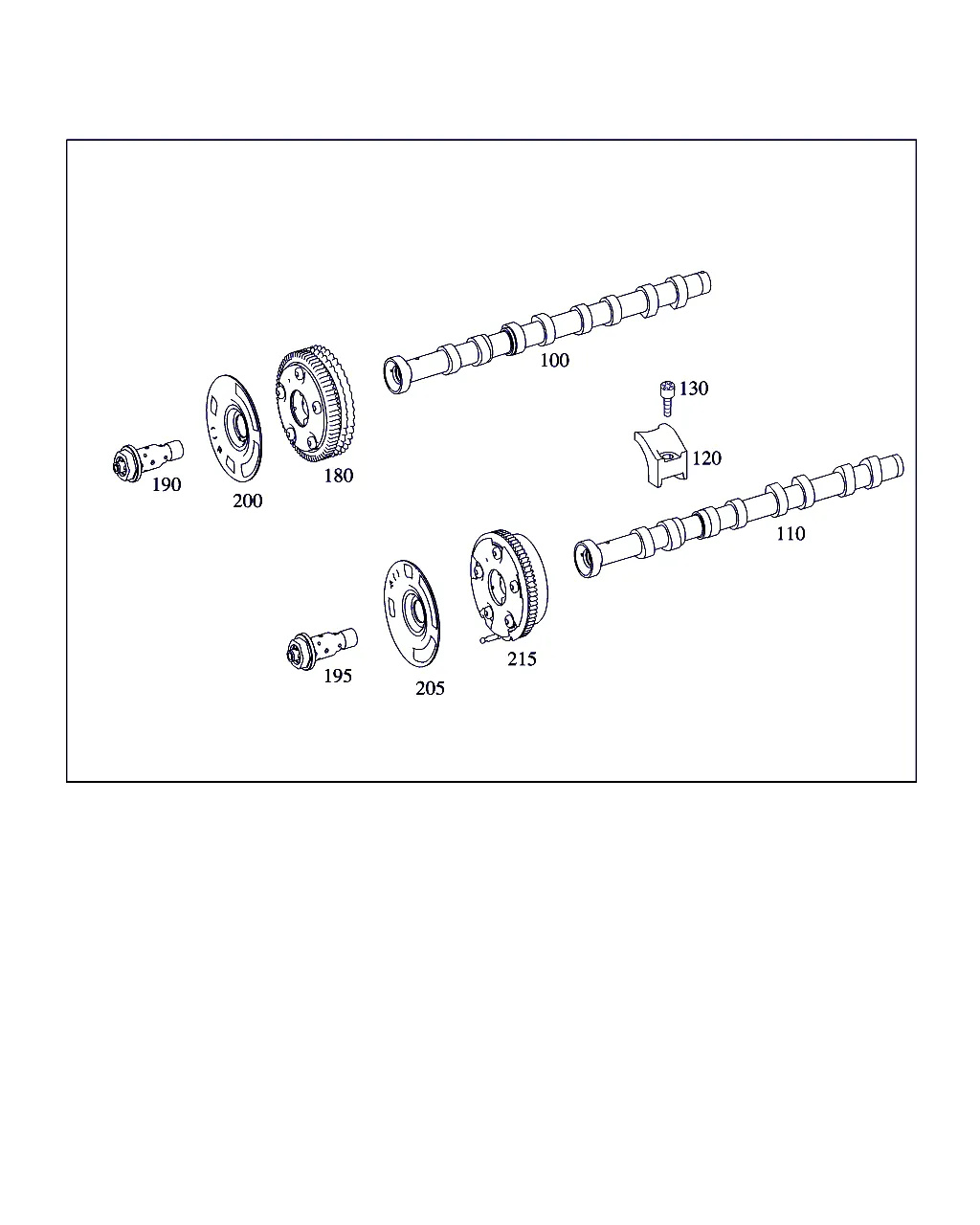 100
130
120
190
200
180
110
195
205
215