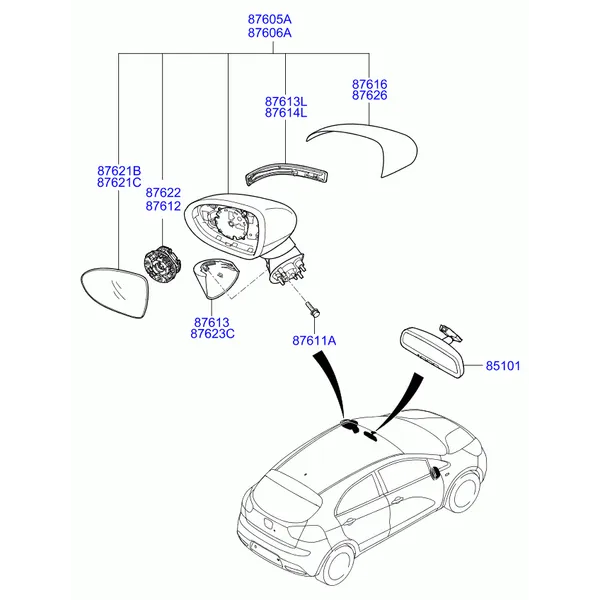 87605A
87606A

87616
87626

87613L
87614L

87621B
87621C

87622
87612

87613
87623C

87611A

85101