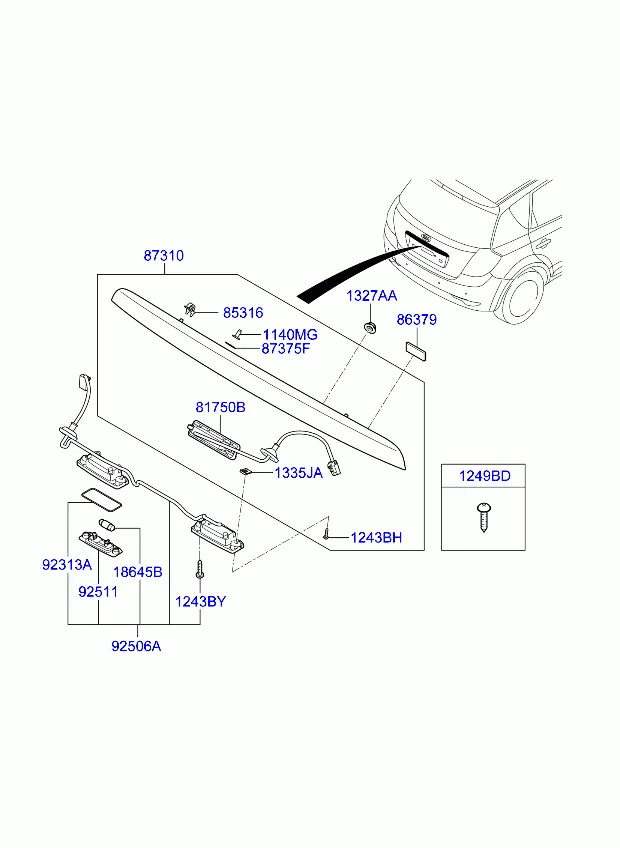 87310
85316
1140MG
87375F
1327AA
86379
81750B
1335JA
1249BD
1243BH
92313A
18645B
92511
1243BY
92506A