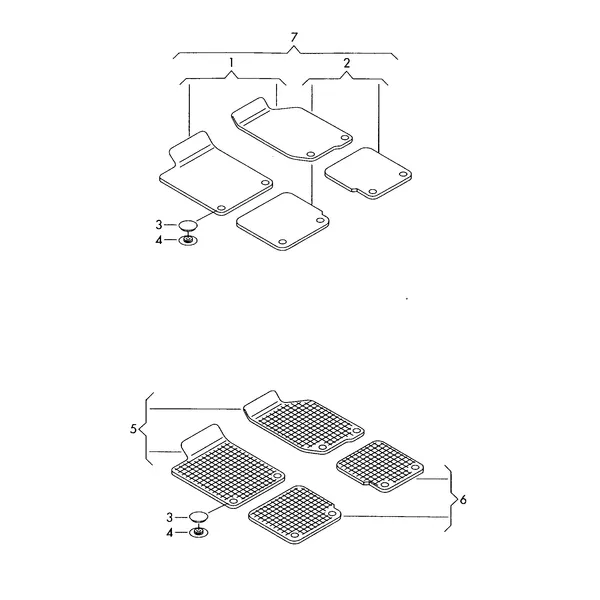 7
1
2
3
4
5
6
3
4