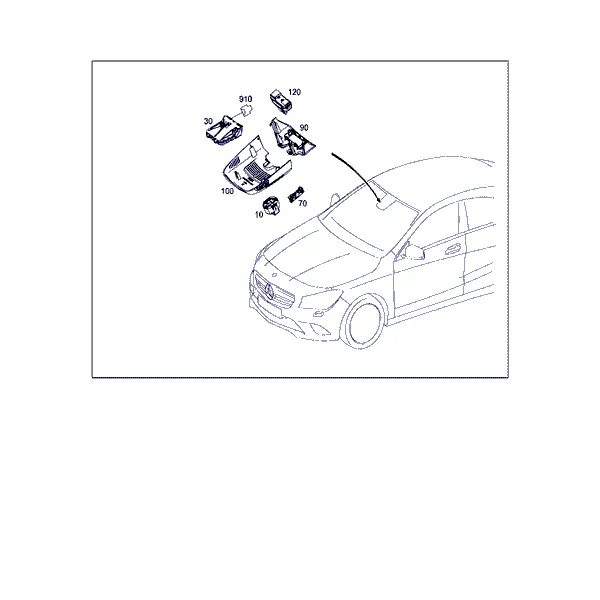 910
120
30
90
100
70
10