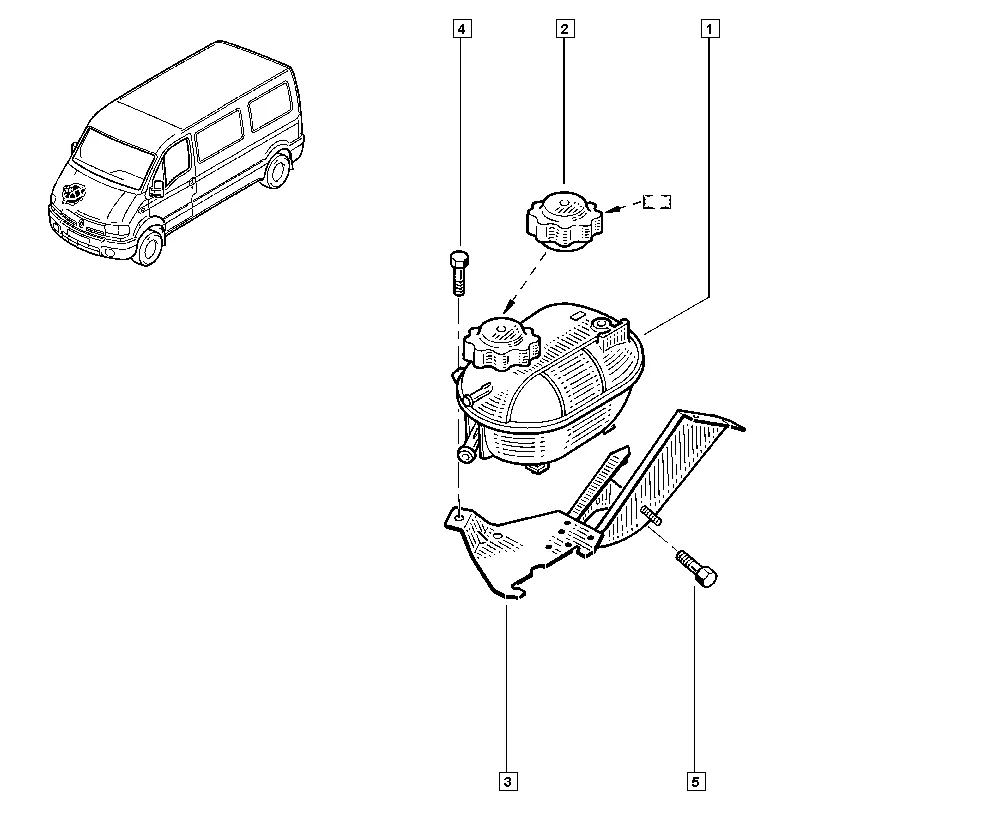 4

2

1

3

5