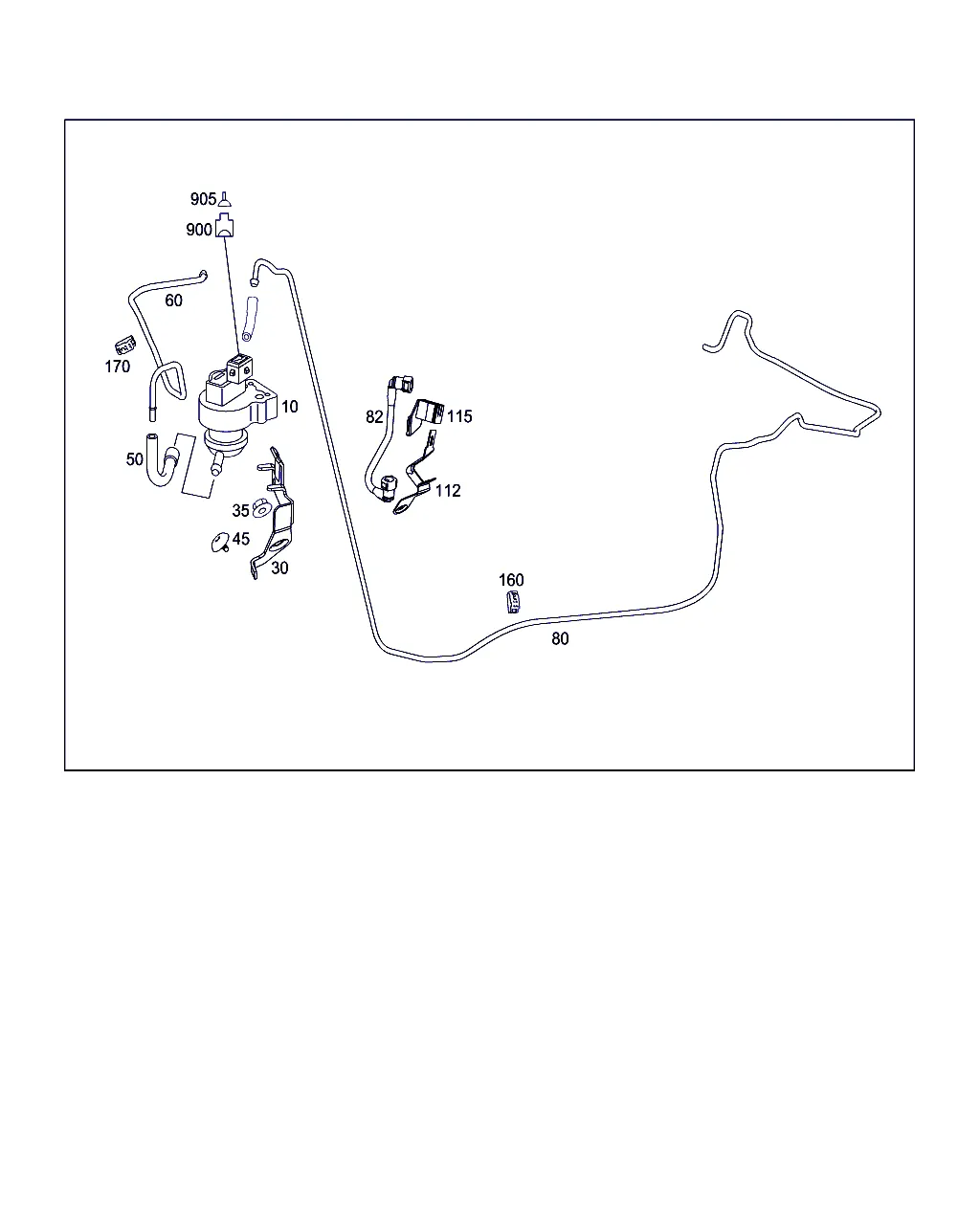 905
900
60
170
10
82
115
50
112
35
45
30
160
80