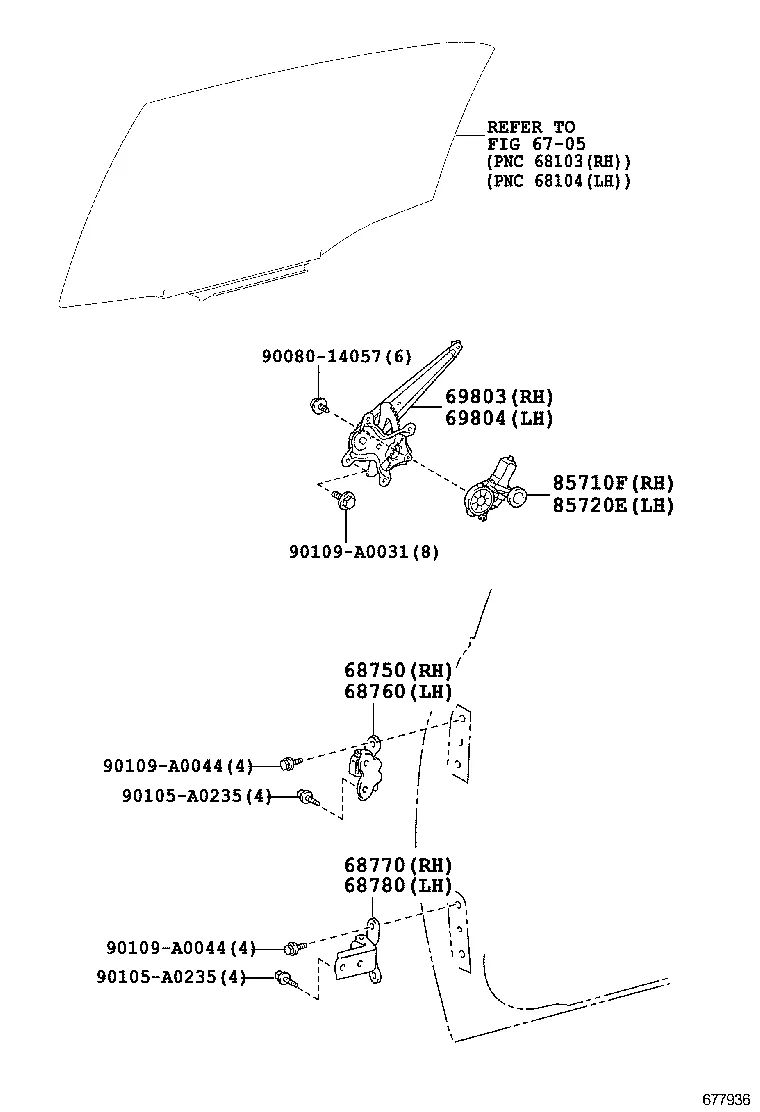 REFER TO
FIG 67-05
(PNC 68103(RH))
(PNC 68104(LH))

90080-14057(6)

69803(RH)
69804(LH)

85710F(RH)
85720E(LH)

90109-A0031(8)

68750(RH)
68760(LH)

90109-A0044(4)
90105-A0235(4)

68770(RH)
68780(LH)

90109-A0044(4)
90105-A0235(4)

677936