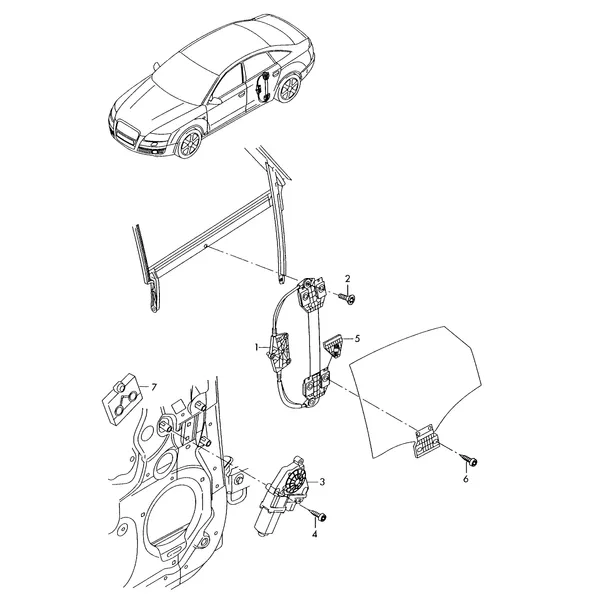 2
1
5
7
3
6
4