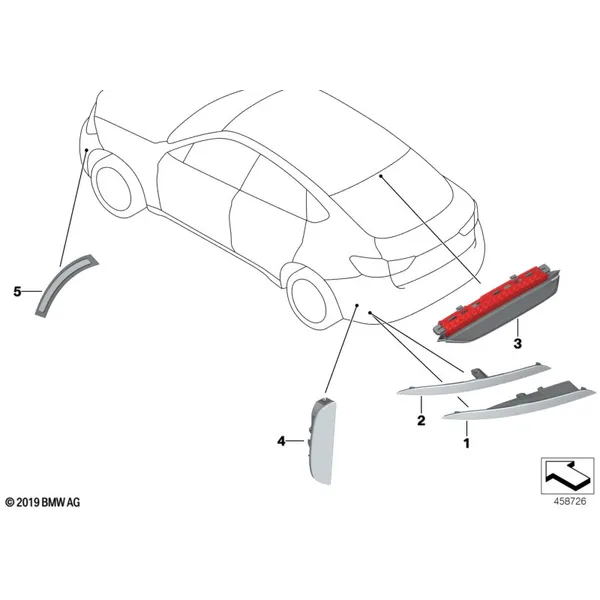 5

3

2

1

4

© 2019 BMW AG

458726