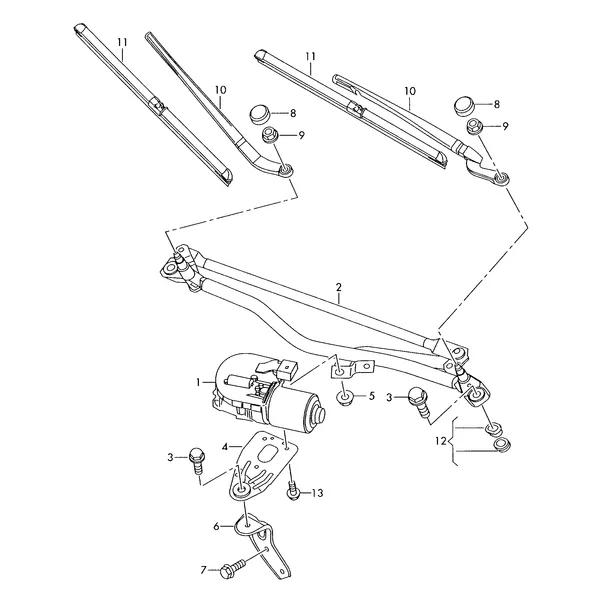 11
10
8
9
11
10
8
9
2
1
5
3
12
3
4
13
6
7