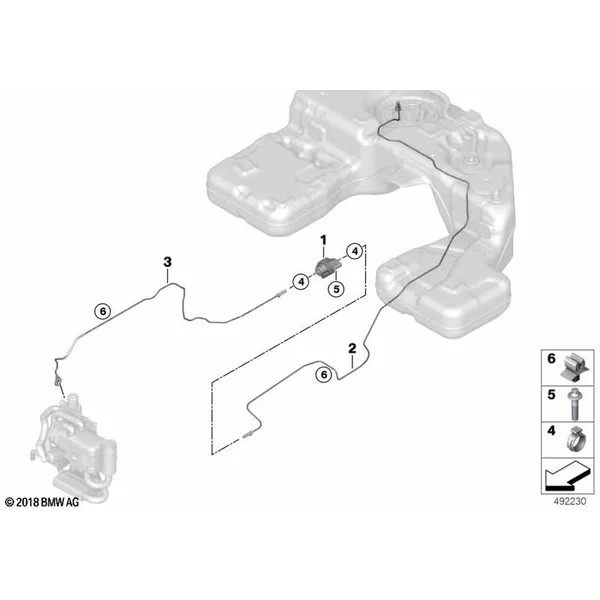 1
4
3
4
5
6
2
6
6
5
4
© 2018 BMW AG
492230