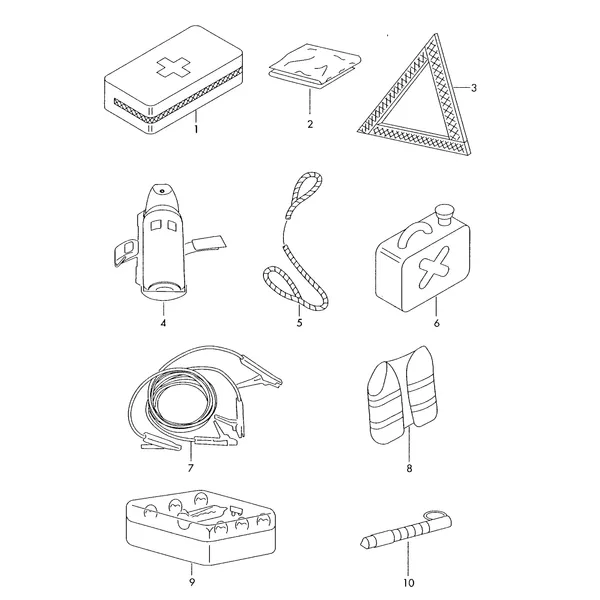 1
2
3
4
5
6
7
8
9
10