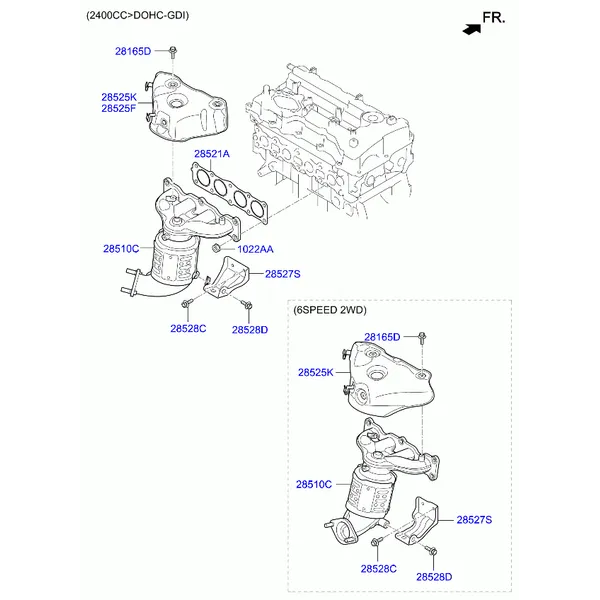 (2400CC>DOHC-GDI)

FR.

28165D

28525K
28525F

28521A

28510C

1022AA

28527S

28528C

28528D

(6SPEED 2WD)

28165D

28525K

28510C

28527S

28528C

28528D