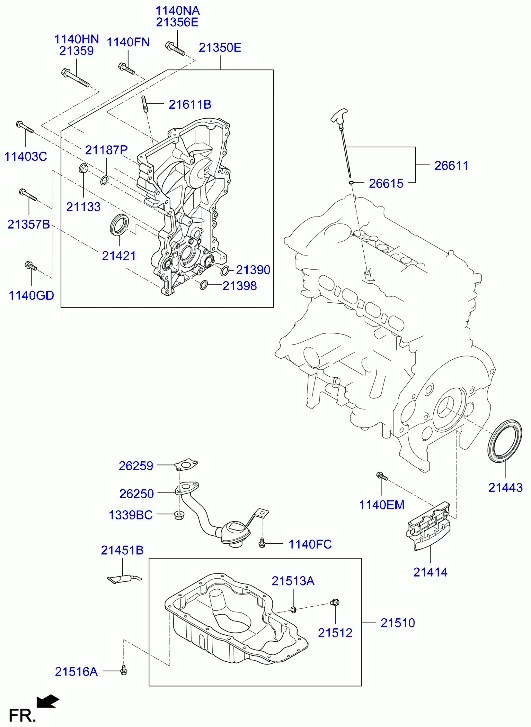 1140NA
21356E
1140HN
21359
1140FN
21350E
21611B
11403C
21187P
21133
21357B
21421
21390
21398
1140GD
26611
26615
21443
26259
26250
1339BC
1140FC
1140EM
21414
21451B
21513A
21512
21510
21516A
FR.