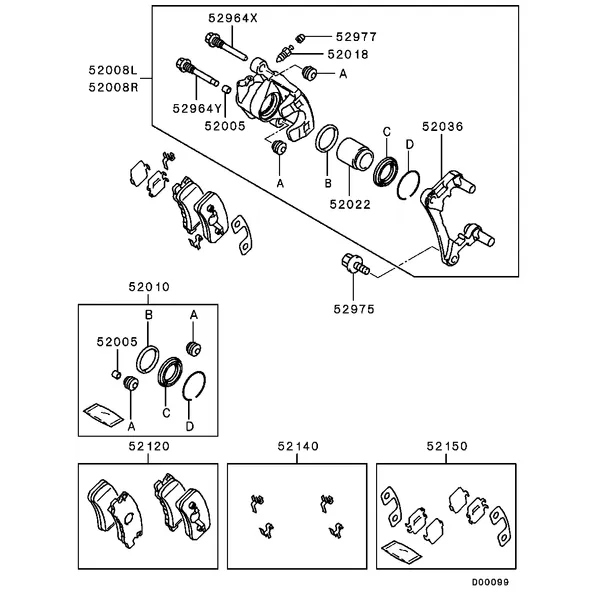 52964X
52977
52018
52008L
52008R
A
52964Y
52005
52036
C
D
A
B
52022
52975
52010
B
A
52005
A
C
D
52120
52140
52150
D00099