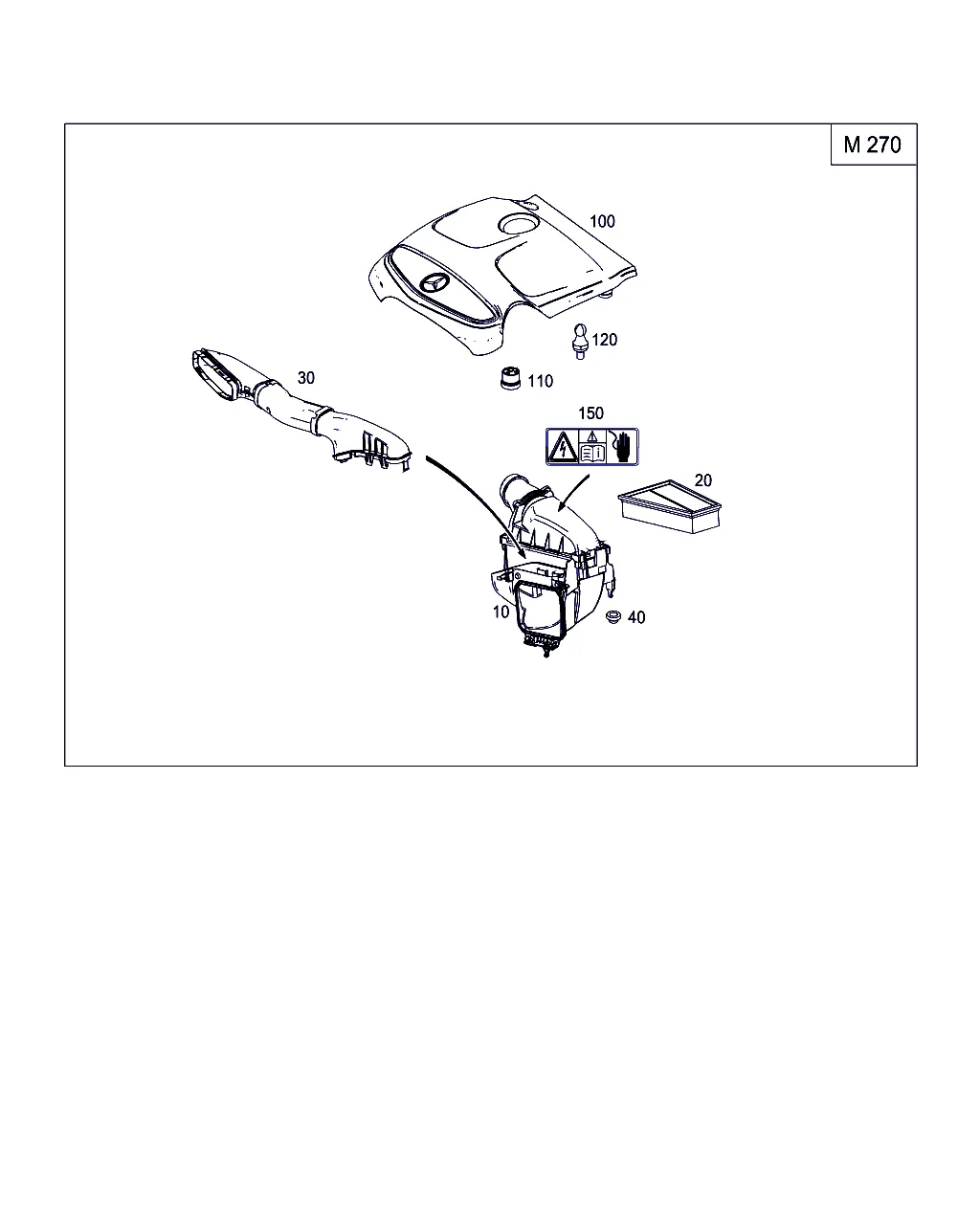 M 270

100

120

30

110

150

20

10

40