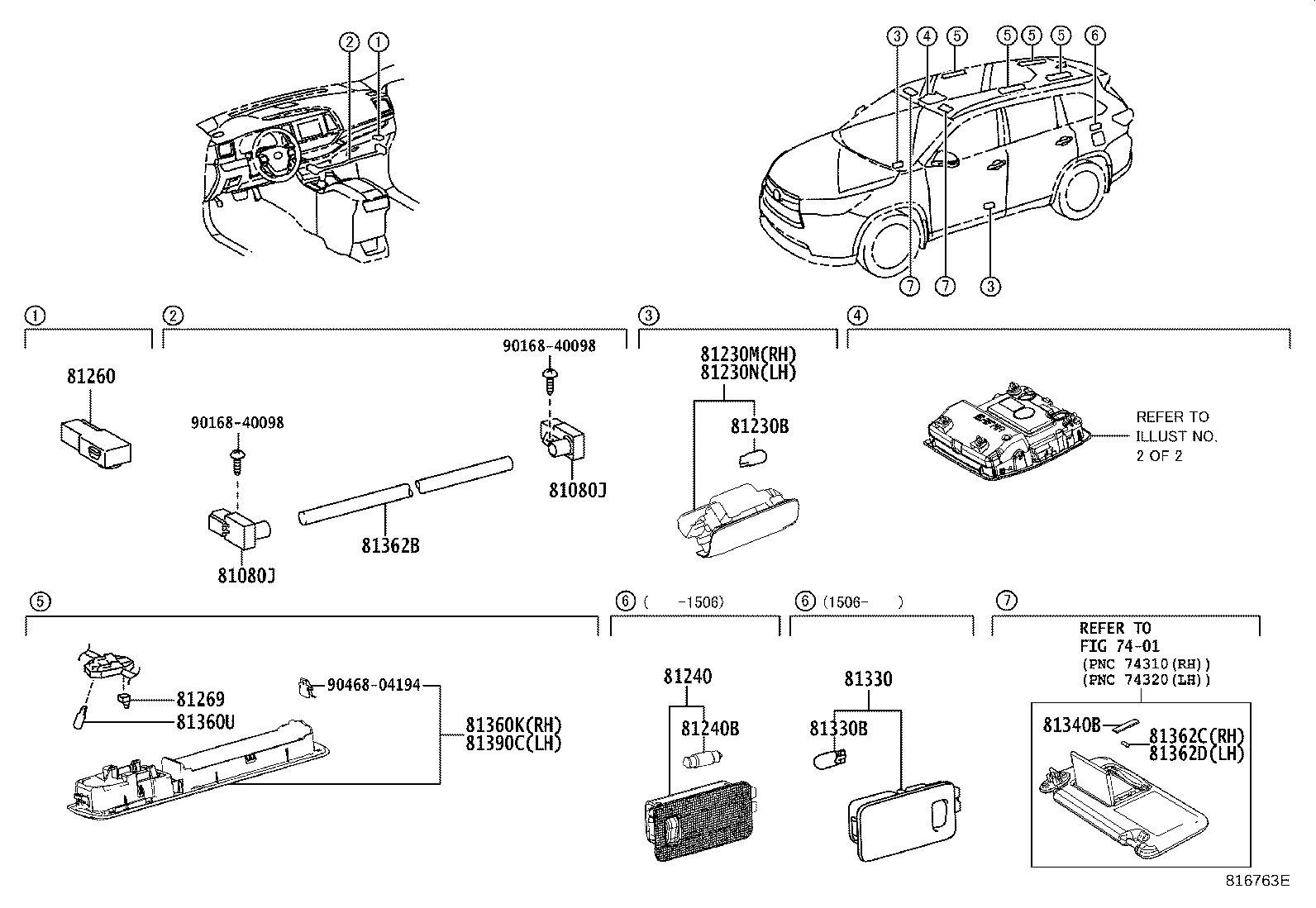 2 1

3 4 5 5 5 5 6

7 7 3

1

81260

2

90168-40098

90168-40098

81080J

81362B

81080J

3

81230M(RH)
81230N(LH)

81230B

4

REFER TO
ILLUST NO.
2 OF 2

5

81269

81360U

90468-04194

81360K(RH)
81390C(LH)

6 ( -1506)

81240

81240B

6 (1506- )

81330

81330B

7

REFER TO
FIG 74-01
(PNC 74310(RH))
(PNC 74320(LH))

81340B

81362C(RH)
81362D(LH)

816763E