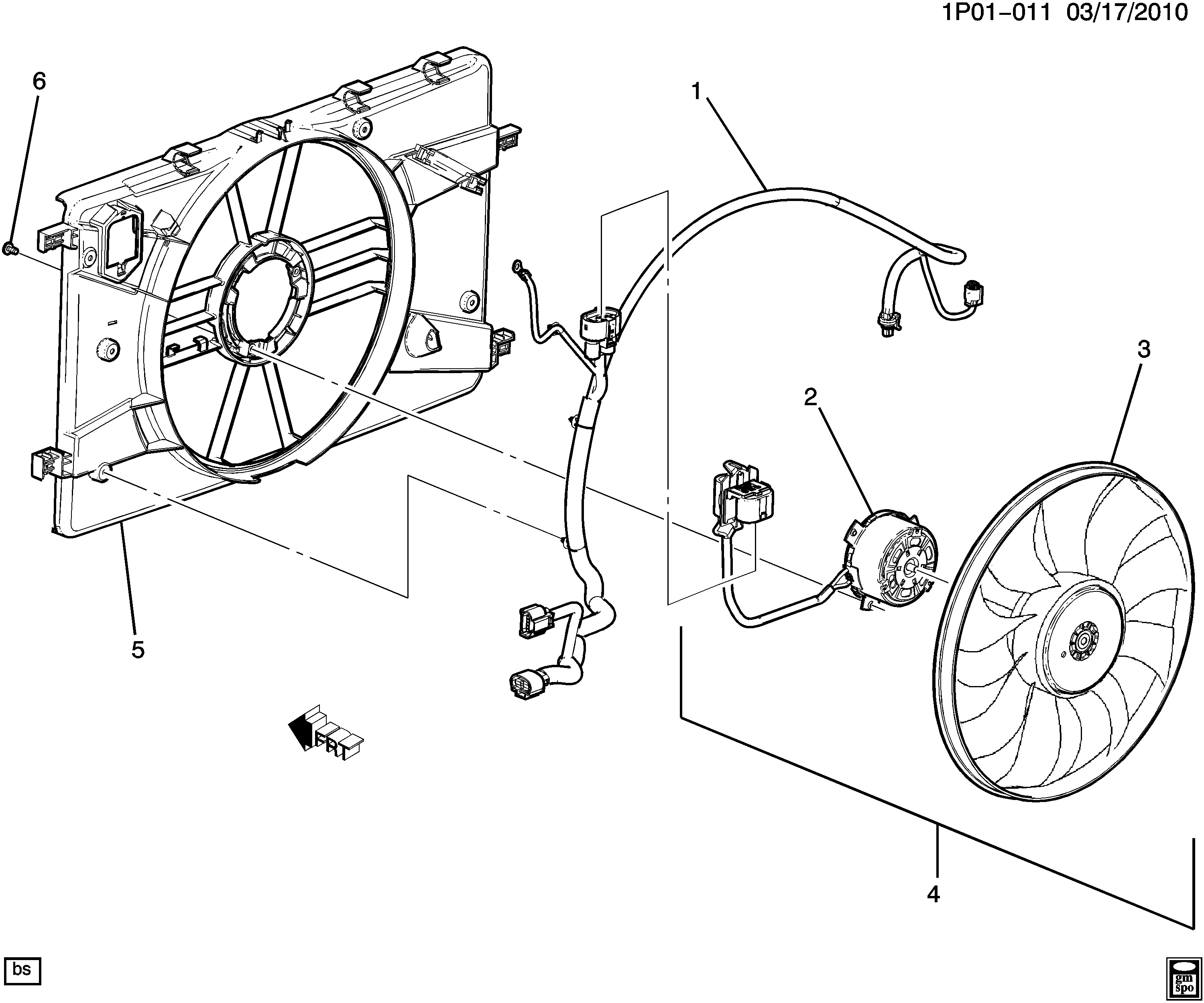 1P01-011 03/17/2010

6

1

3

2

5

FRT

4

bs

gm spo