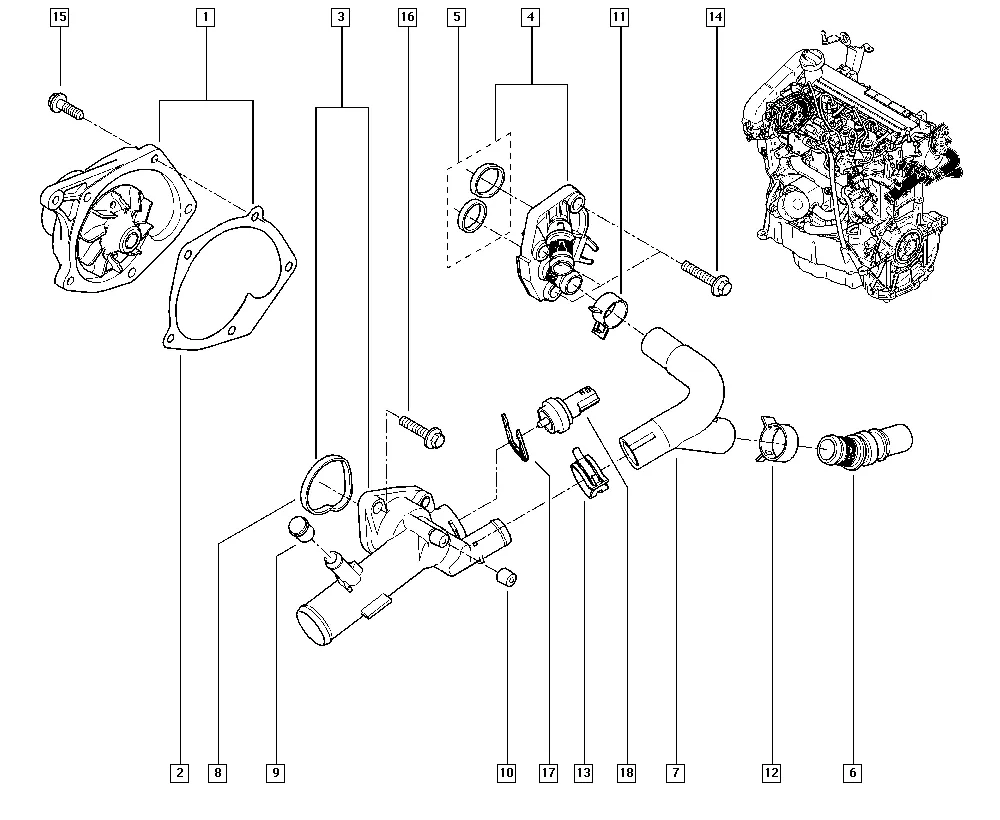 15
1
3
16
5
4
11
14
2
8
9
10
17
13
18
7
12
6