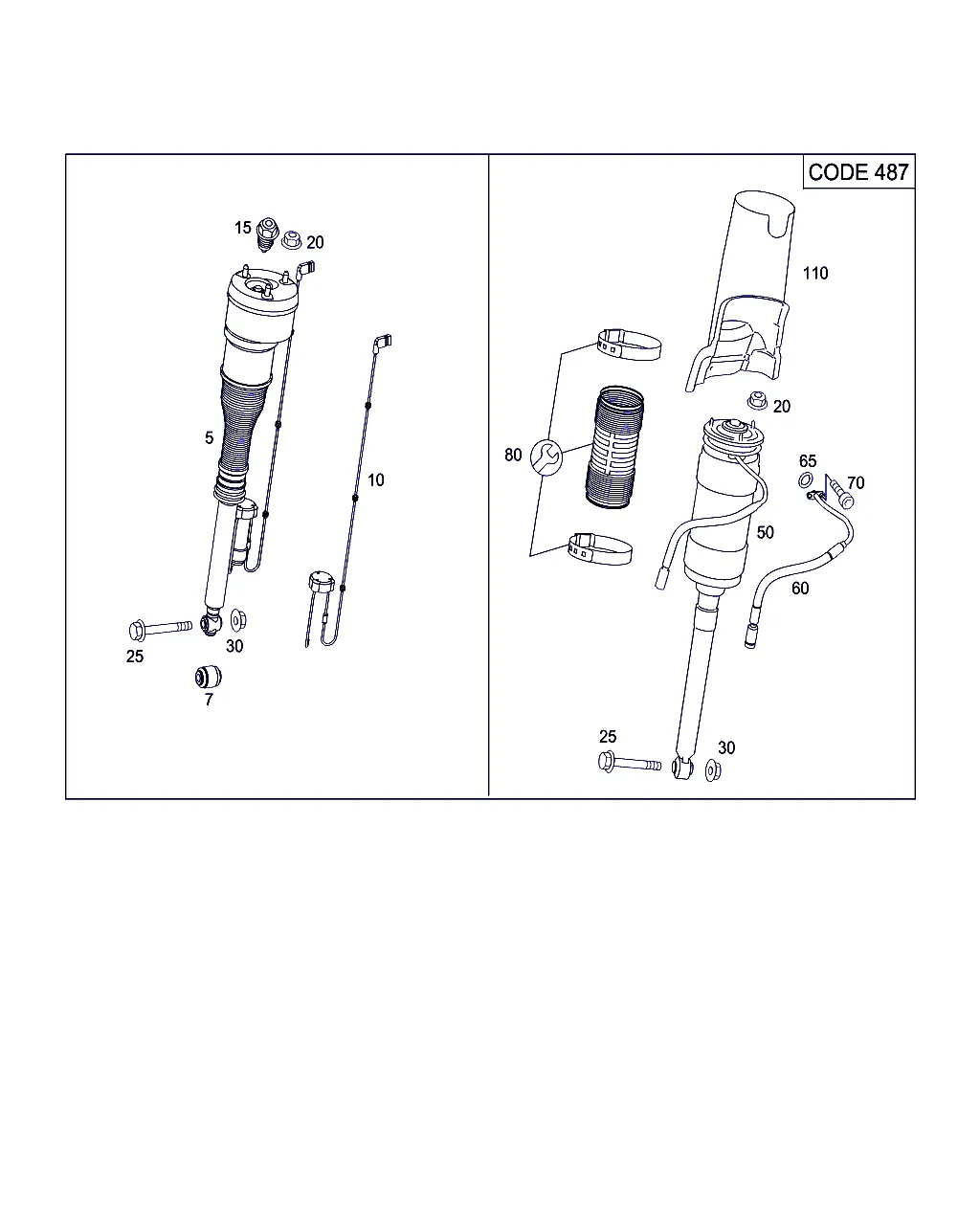 15
20
5
10
25
30
7

CODE 487
110
20
80
65
70
50
60
25
30