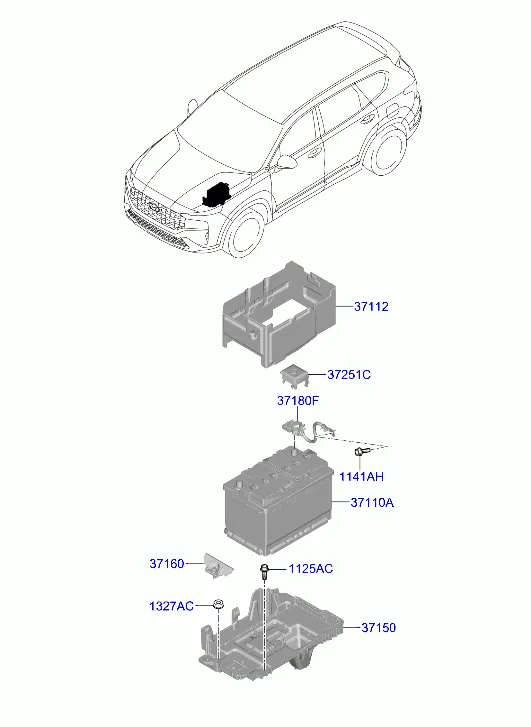 37112
37251C
37180F
1141AH
37110A
37160
1125AC
1327AC
37150