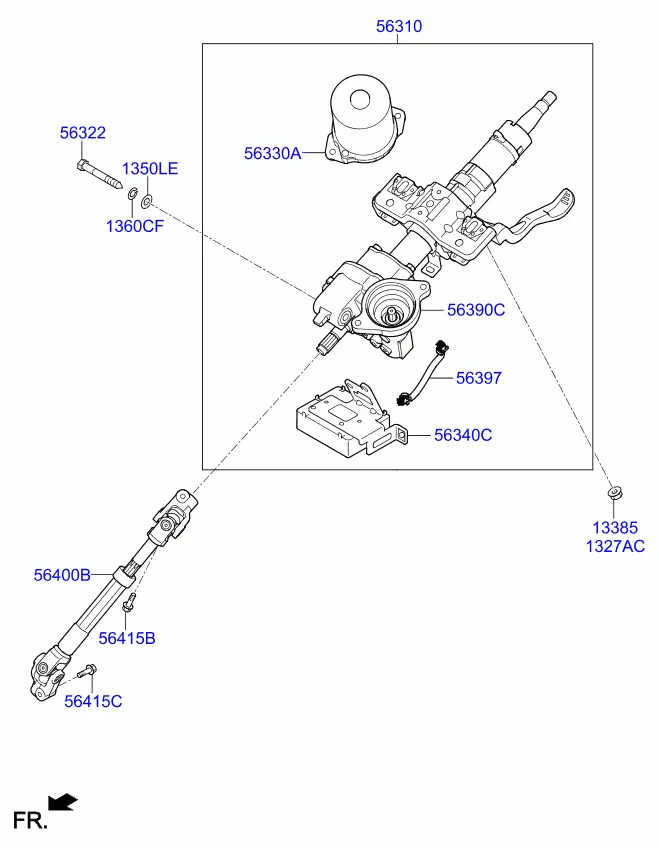 56310

56322

1350LE

1360CF

56330A

56390C

56397

56340C

13385
1327AC

56400B

56415B

56415C

FR.