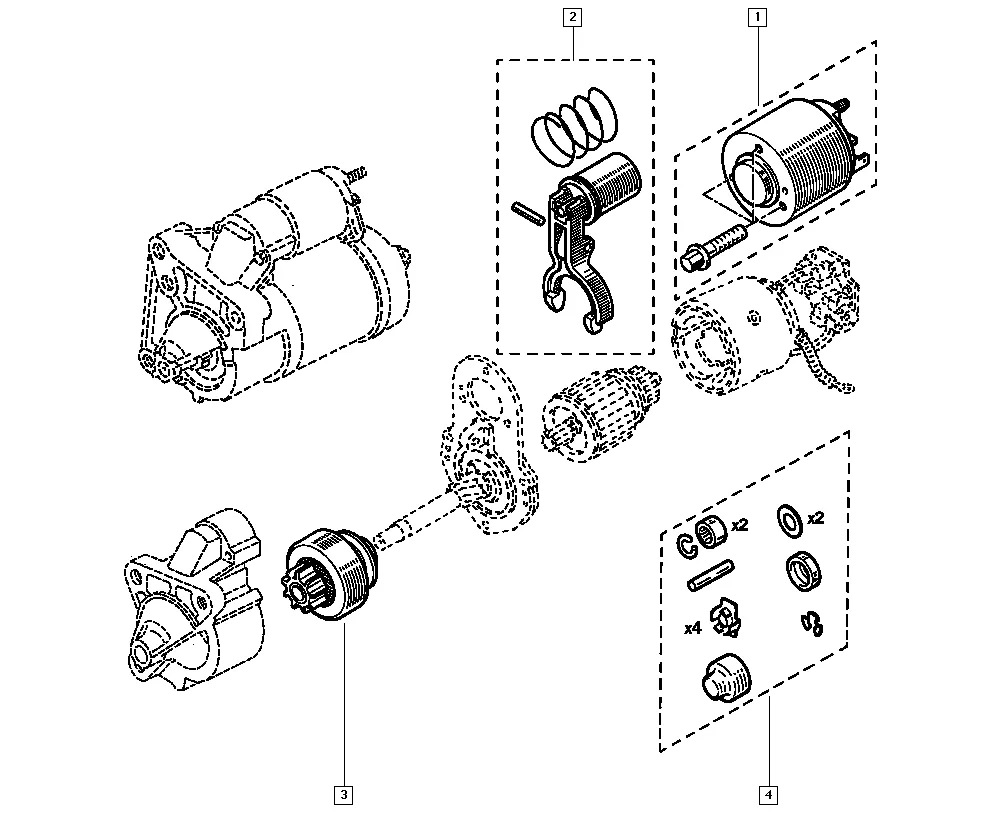 2
1
x2
x2
x4
3
4