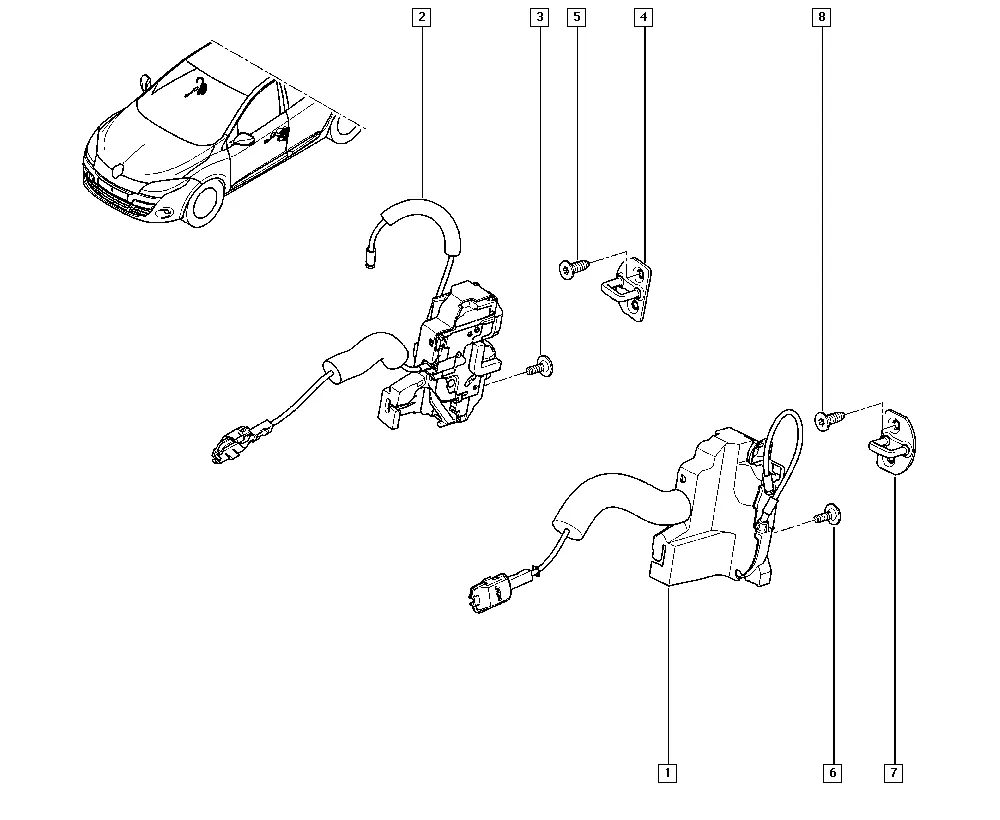 2
3
5
4
8
1
6
7