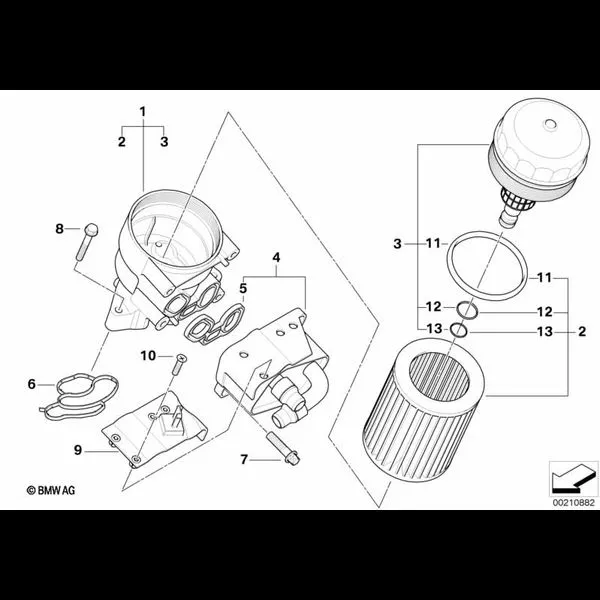 1
2
3
8
4
5
10
6
9
7
3
11
11
12
12
13
13
2
© BMW AG
00210882