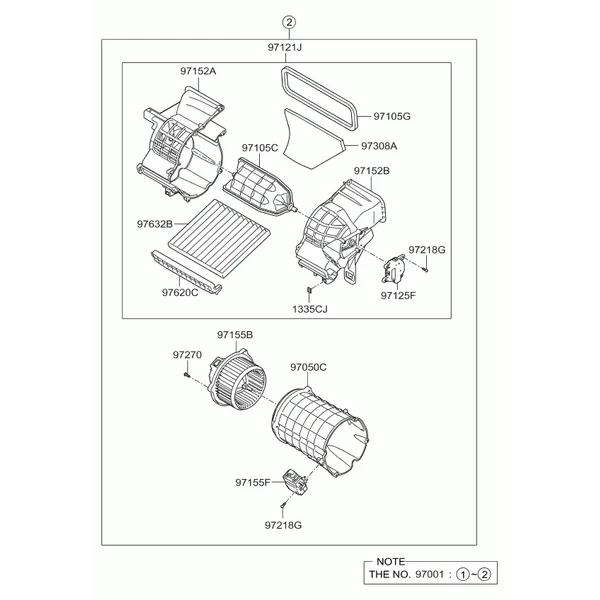 ②
97121J
97152A
97105G
97308A
97105C
97152B
97632B
97218G
97620C
97125F
1335CJ
97155B
97270
97050C
97155F
97218G
NOTE
THE NO. 97001 : ①~②