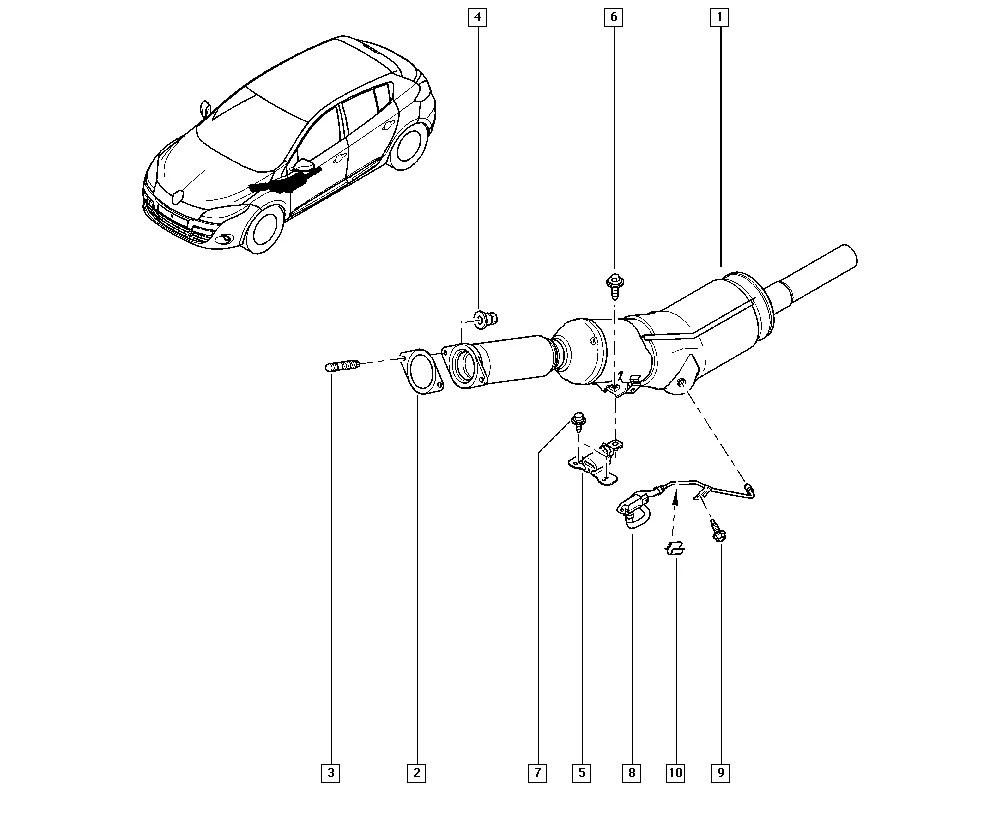 4
6
1
3
2
7
5
8
10
9