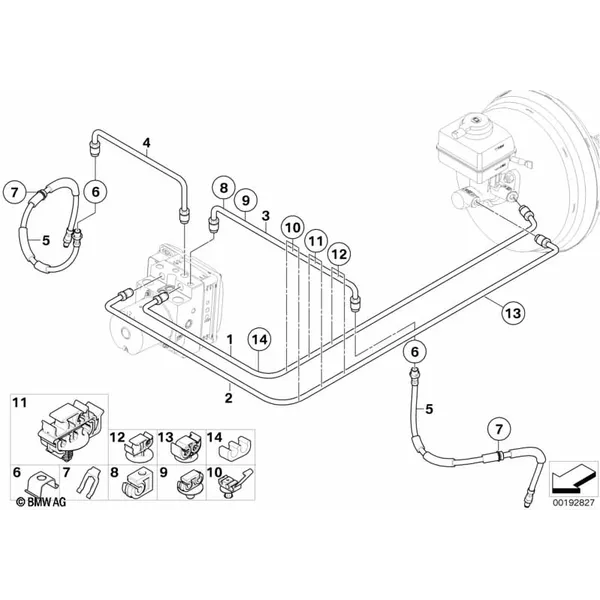 4
7
6
5
8
9
3
10
11
12
13
1
14
2
6
5
7
11
12
13
14
6
7
8
9
10
© BMW AG
00192827