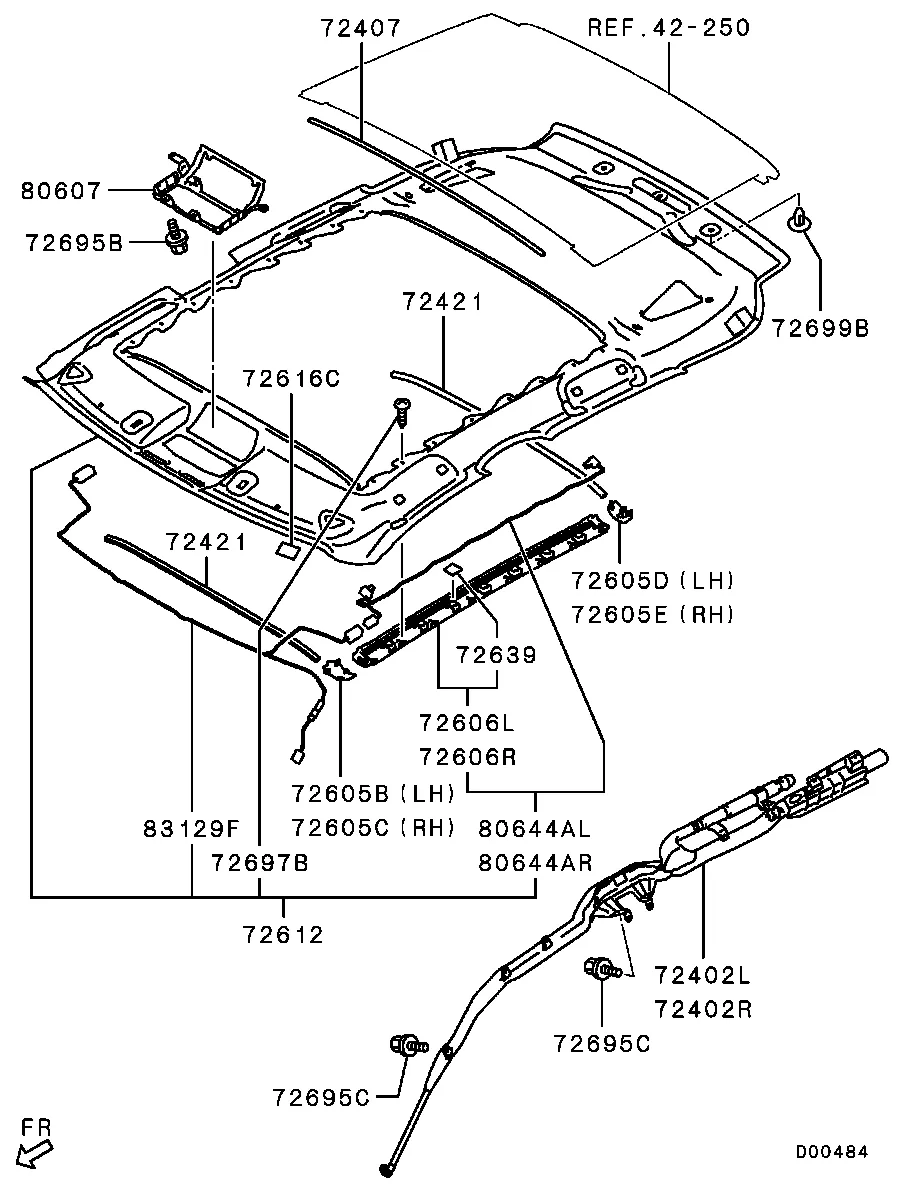 72407
REF.42-250
80607
72695B
72699B
72421
72616C
72421
72605D (LH)
72605E (RH)
72639
72606L
72606R
72605B (LH)
72605C (RH)
83129F
72697B
80644AL
80644AR
72612
72402L
72402R
72695C
72695C
FR
D00484