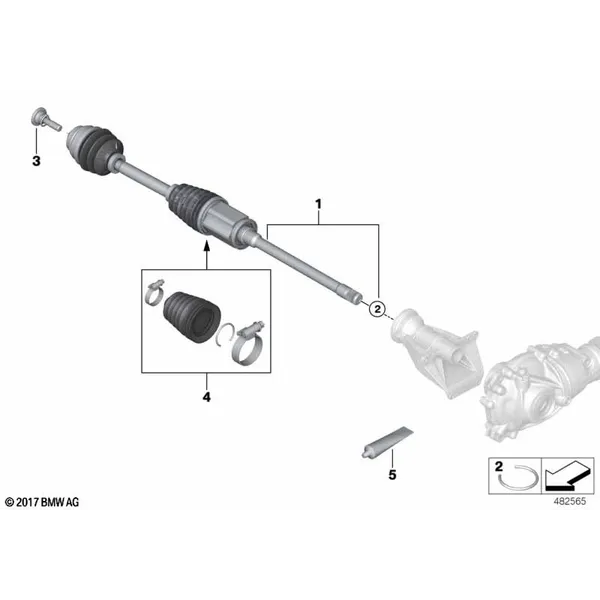 3

1

2

4

5

2

© 2017 BMW AG

482565