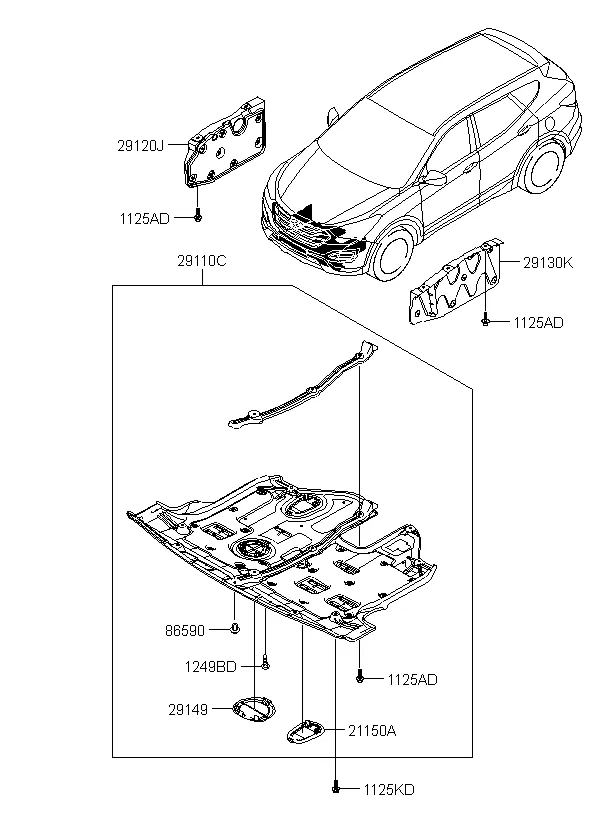 29120J
1125AD
29110C
29130K
1125AD
86590
1249BD
1125AD
29149
21150A
1125KD