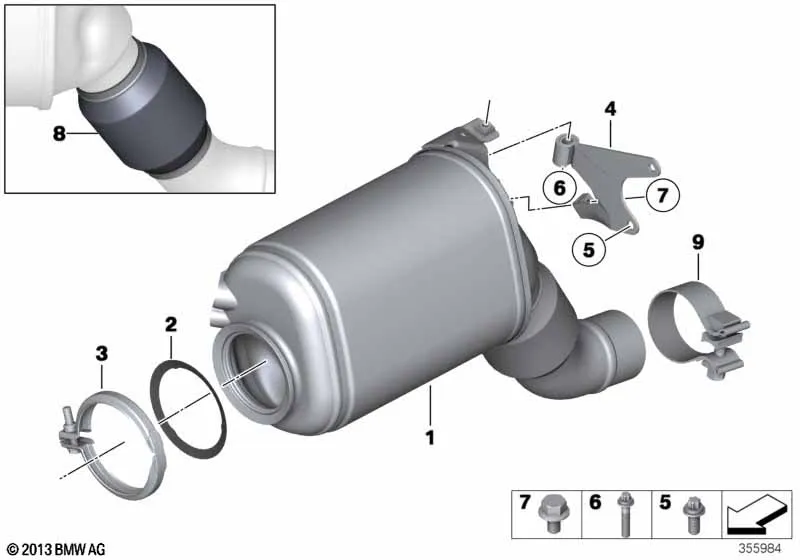 8
4
6
7
5
9
2
3
1
7
6
5
© 2013 BMW AG
355984