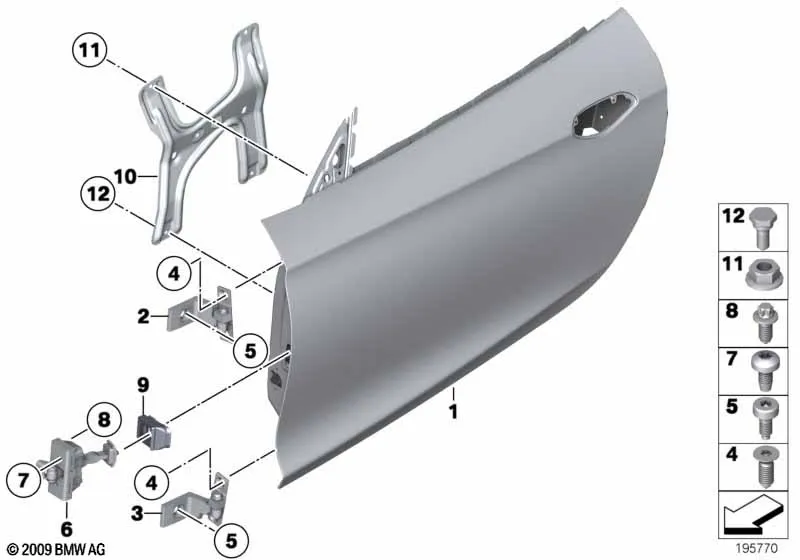 11
10
12
4
2
5
9
8
7
6
4
3
5
1
12
11
8
7
5
4
© 2009 BMW AG
195770