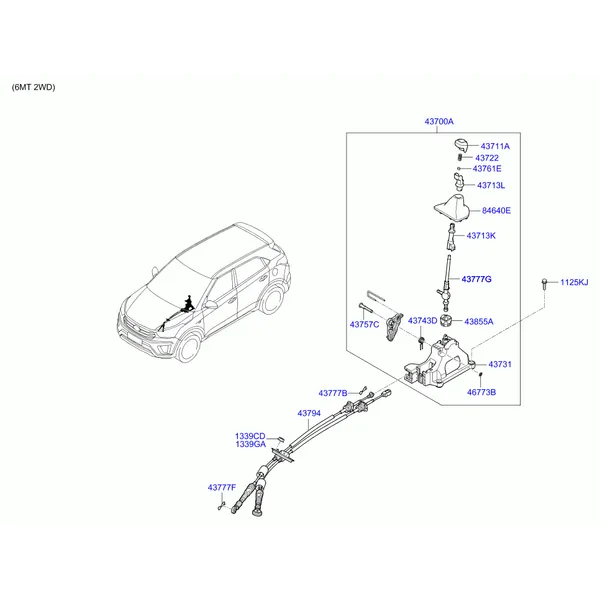 (6MT 2WD)

43700A

43711A

43722

43761E

43713L

84640E

43713K

43777G

1125KJ

43757C

43743D

43855A

43731

46773B

43777B

43794

1339CD

1339GA

43777F