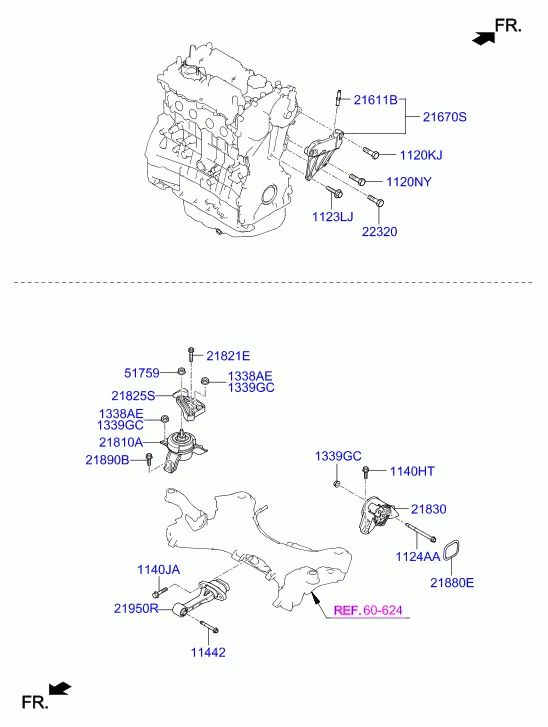 FR.

21611B
21670S
1120KJ
1120NY
1123LJ
22320

21821E
51759
1338AE
1339GC
21825S
1338AE
1339GC
21810A
21890B

1339GC
1140HT
21830
1124AA
21880E

1140JA
21950R
11442

REF. 60-624

FR.