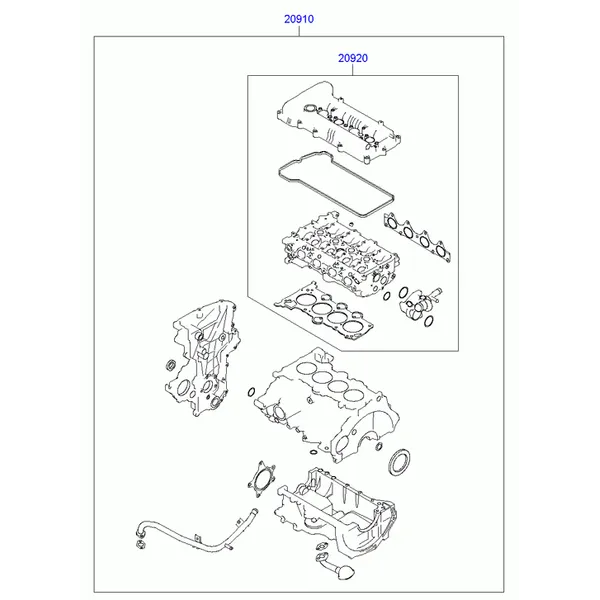 20910

20920