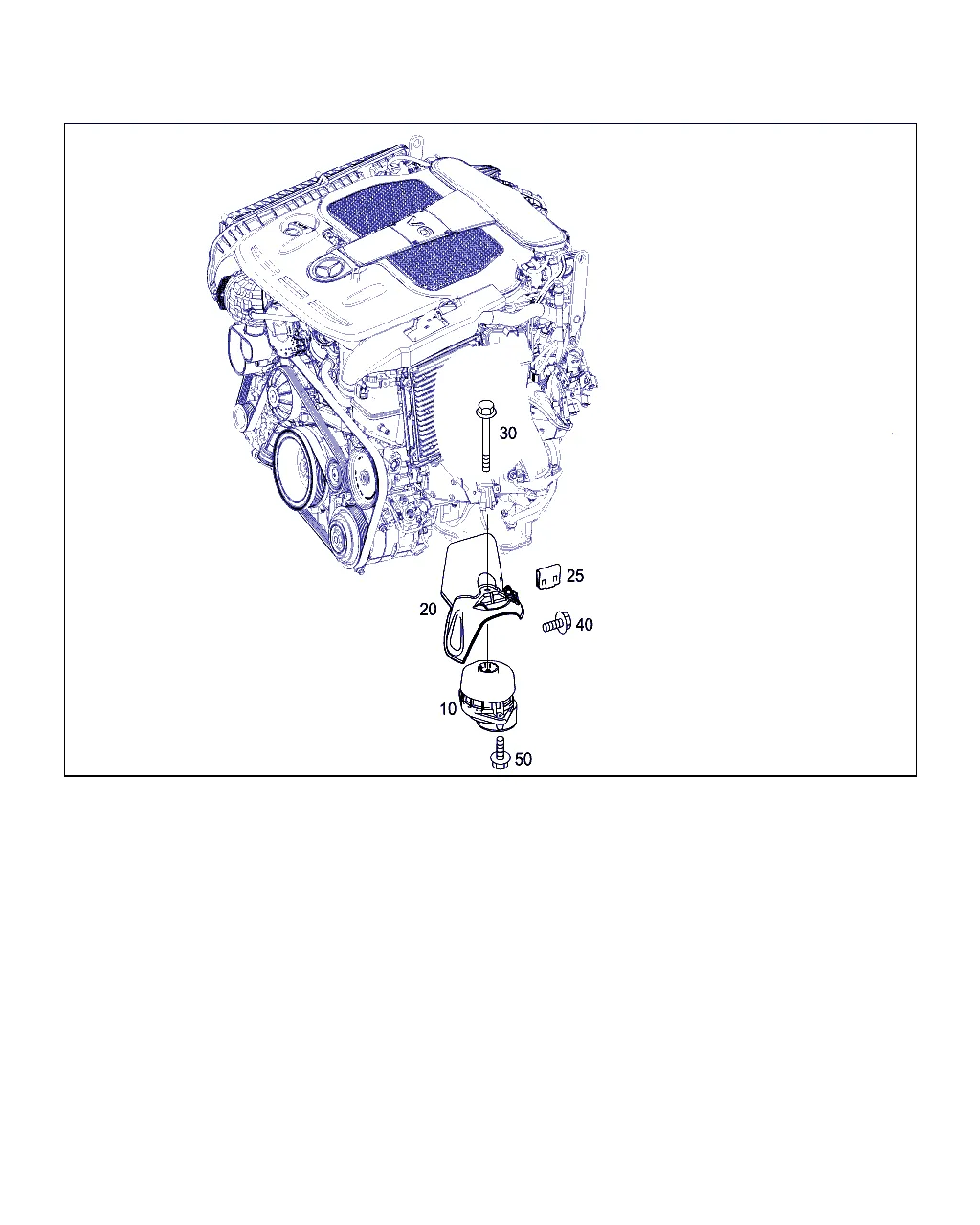 30

25

20

40

10

50