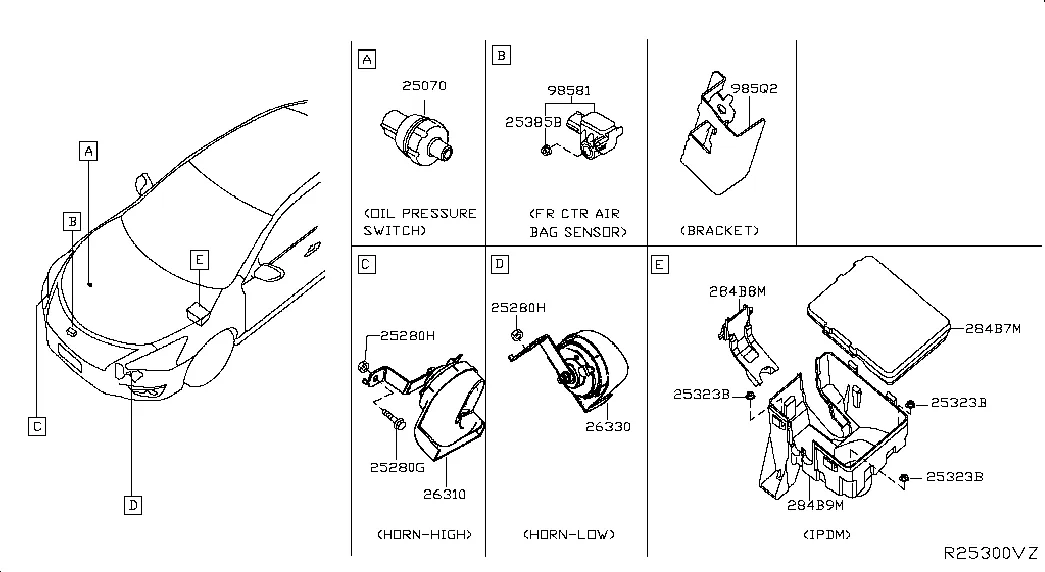 A
B
E
C
D

A
25070
(OIL PRESSURE SWITCH)

B
98581
25385B
(FR CTR AIR BAG SENSOR)

985Q2
(BRACKET)

C
25280H
25280G
26310
(HORN-HIGH)

D
25280H
26330
(HORN-LOW)

E
284B8M
284B7M
25323B
25323B
25323B
284B9M
(IPDM)

R25300VZ