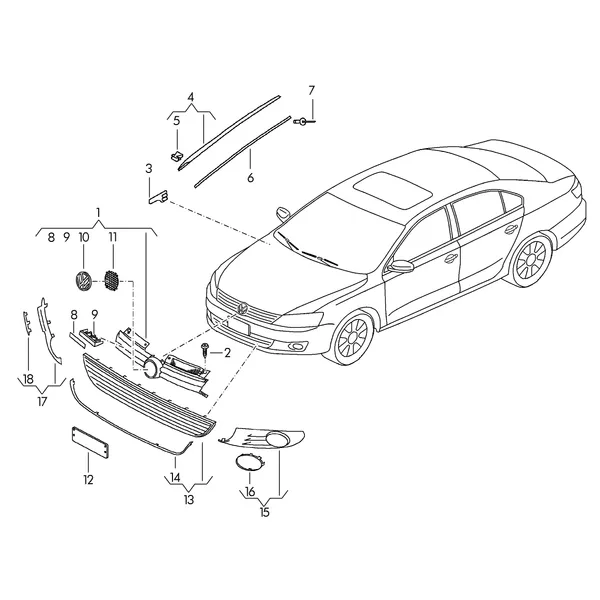 4
7
5
6
3
1
8
9
10
11
8
9
2
18
17
12
14
13
16
15