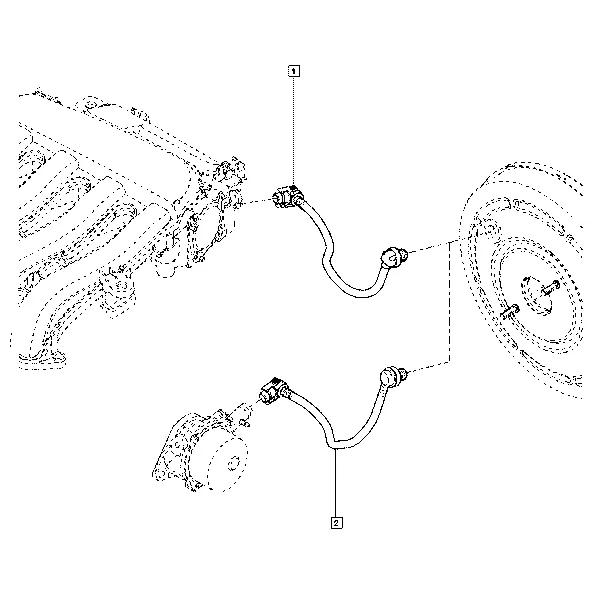 1

2