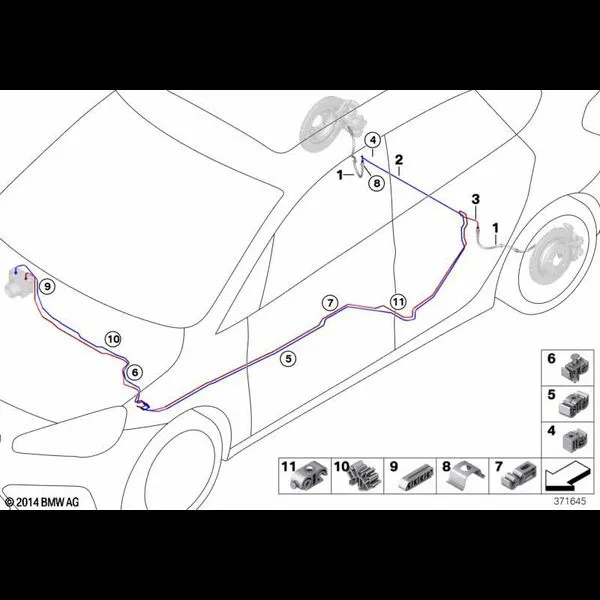 4
2
1
8
3
1
9
7
11
10
5
6
6
5
4
11
10
9
8
7
© 2014 BMW AG
371645