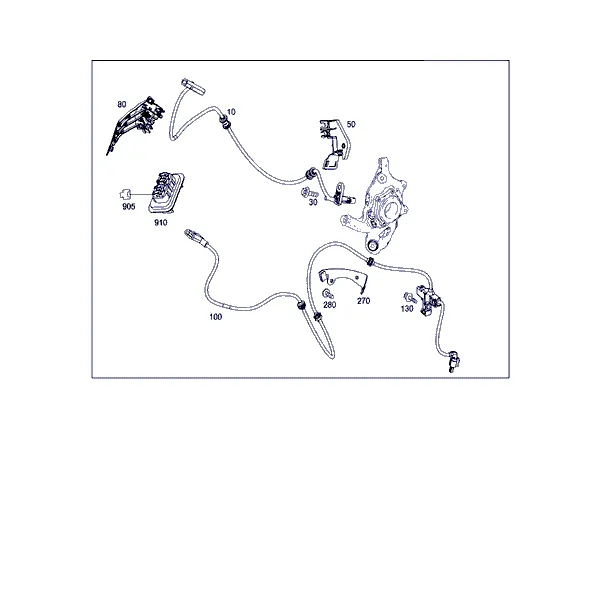 80
10
50
905
910
30
100
280
270
130