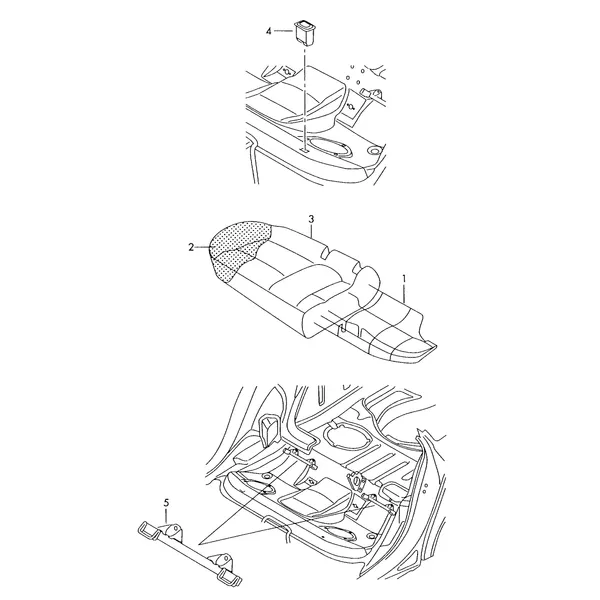 4
3
2
1
5