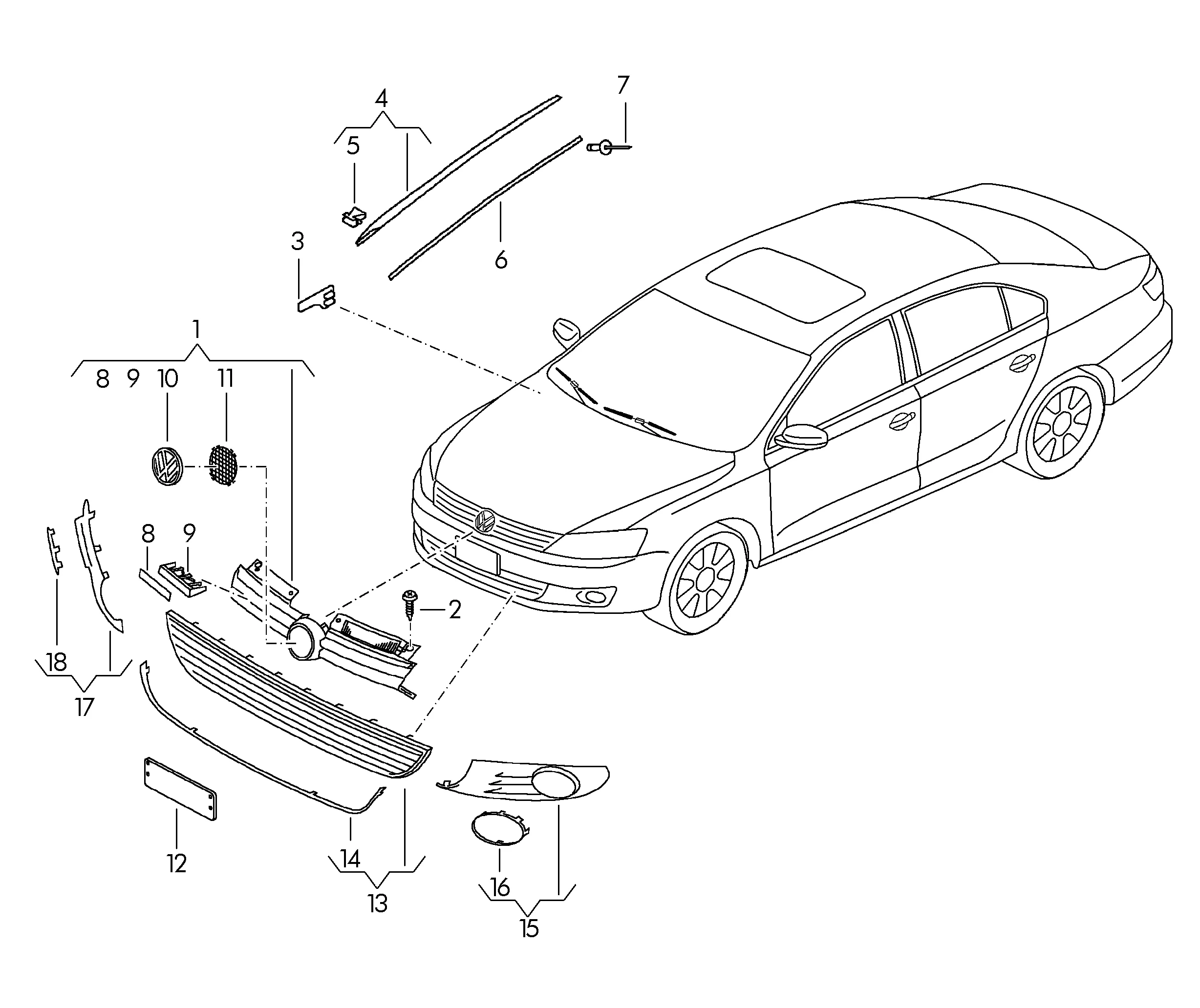 4
7
5
3
6
1
8 9 10 11
8
9
2
18
17
12
14
13
16
15