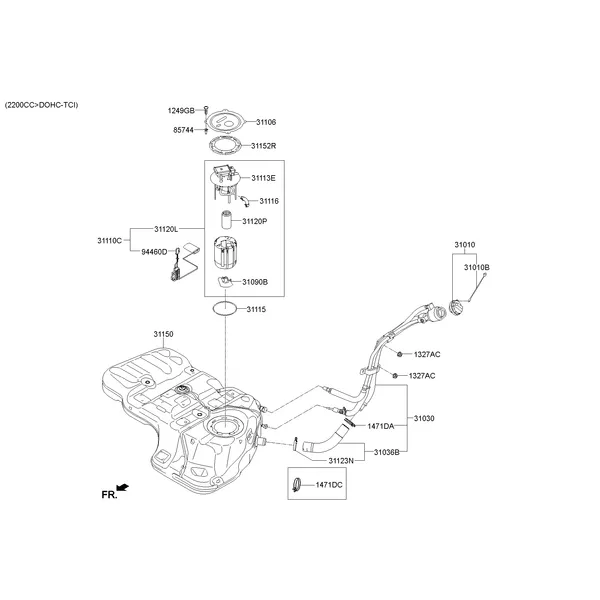 (2200CC>DOHC-TCI)

1249GB
31106
85744
31152R
31113E
31116
31120P
31120L
31110C
94460D
31090B
31115
31010
31010B
31150
1327AC
1327AC
31030
1471DA
31036B
31123N
1471DC
FR.