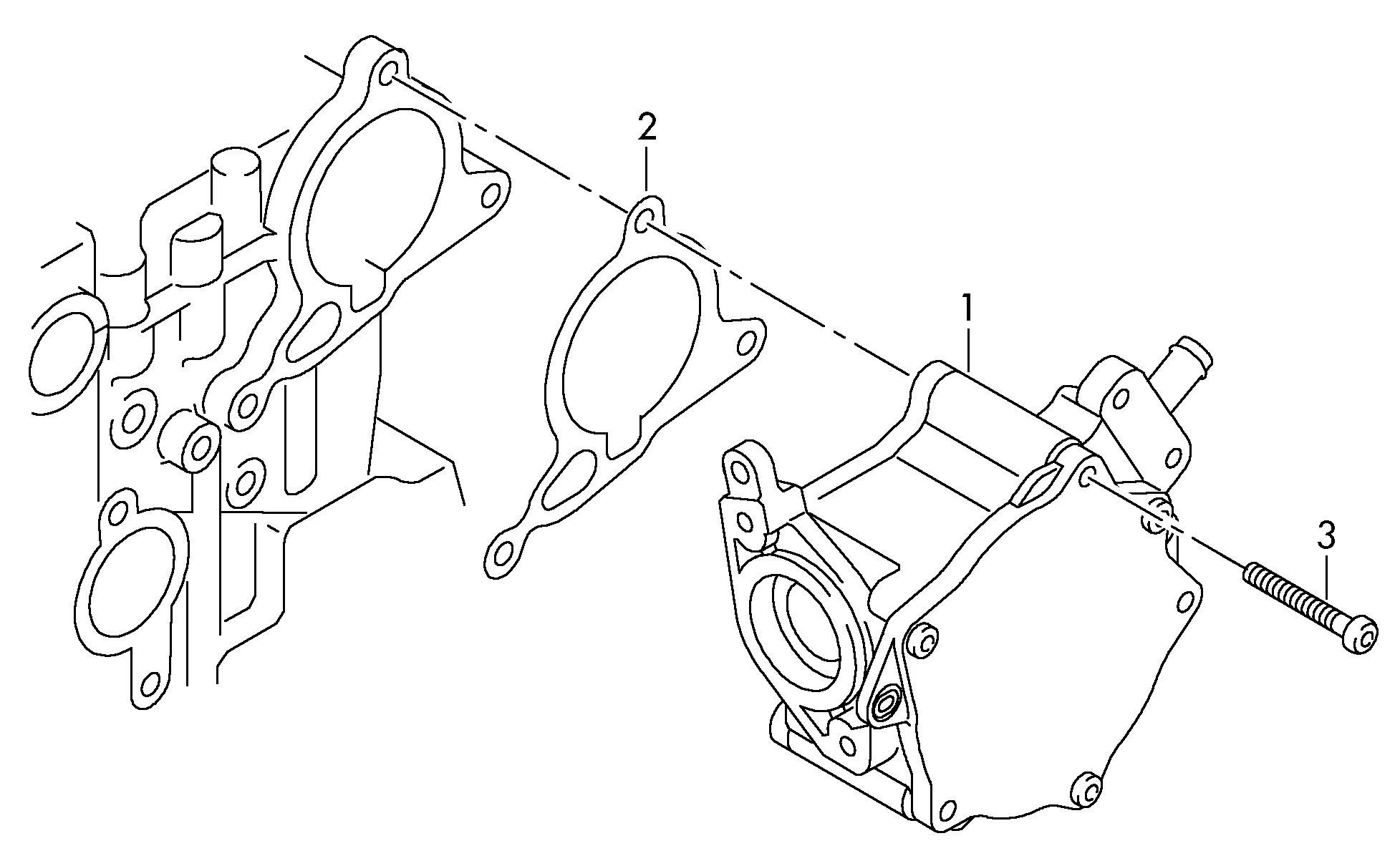 2
1
3