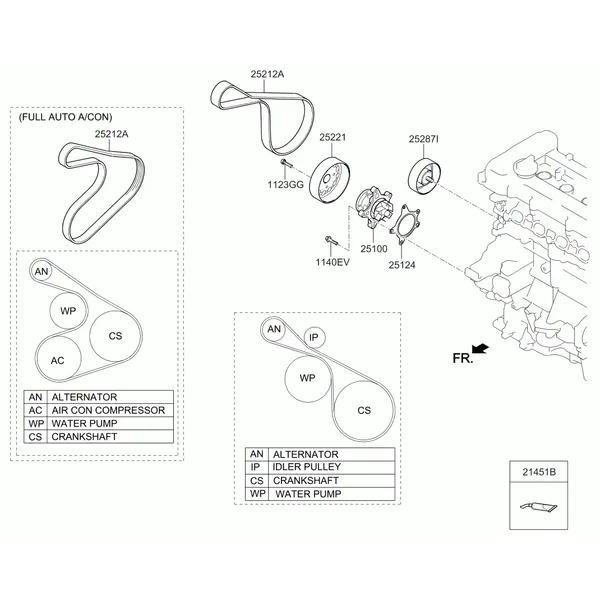 (FULL AUTO A/CON)

25212A

AN

WP

CS

AC

| AN | ALTERNATOR |
|---|---|
| AC | AIR CON COMPRESSOR |
| WP | WATER PUMP |
| CS | CRANKSHAFT |

25212A

25221

25287I

1123GG

25100

25124

1140EV

FR.

AN

IP

WP

CS

| AN | ALTERNATOR |
|---|---|
| IP | IDLER PULLEY |
| CS | CRANKSHAFT |
| WP | WATER PUMP |

21451B