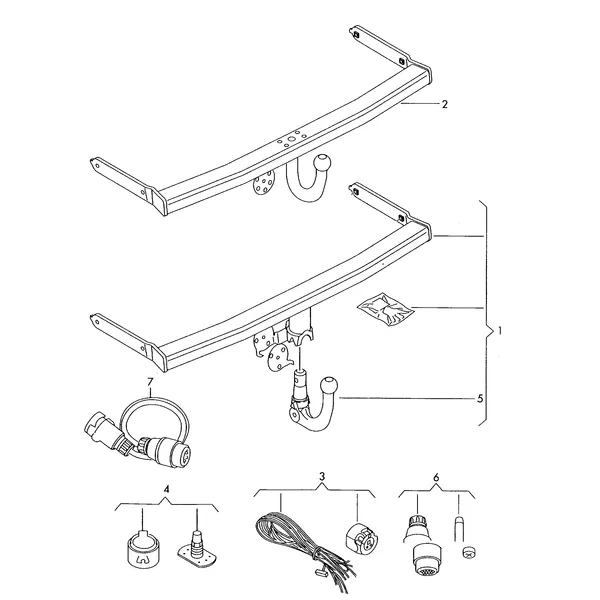 2
1
5
7
4
3
6